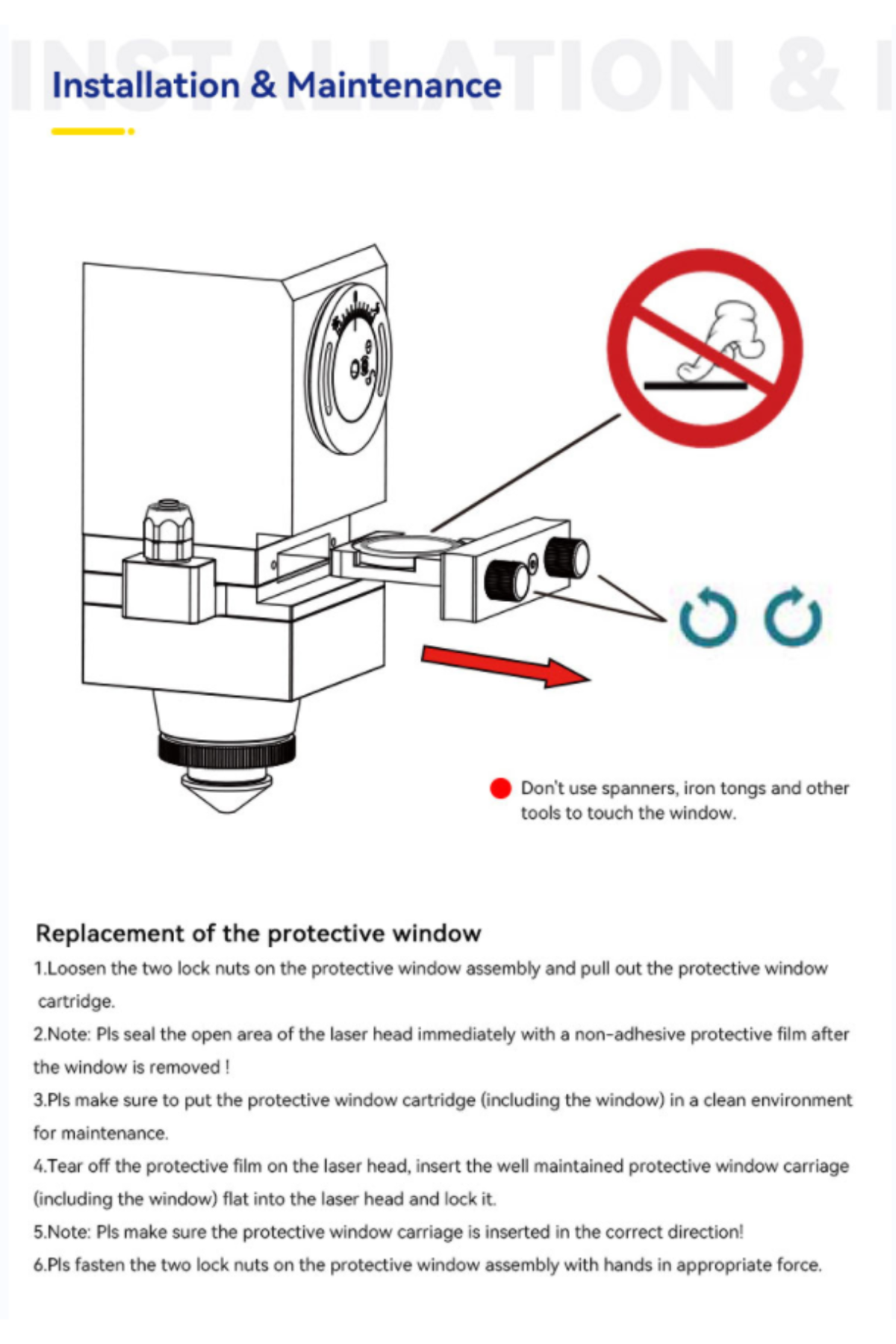 INSTALLATION & I

Installation & Maintenance

Don't use spanners, iron tongs and other tools to touch the window.

Replacement of the protective window

1.Loosen the two lock nuts on the protective window assembly and pull out the protective window cartridge.

2.Note: Pls seal the open area of the laser head immediately with a non-adhesive protective film after the window is removed !

3.Pls make sure to put the protective window cartridge (including the window) in a clean environment for maintenance.

4.Tear off the protective film on the laser head, insert the well maintained protective window carriage (including the window) flat into the laser head and lock it.

5.Note: Pls make sure the protective window carriage is inserted in the correct direction!

6.Pls fasten the two lock nuts on the protective window assembly with hands in appropriate force.